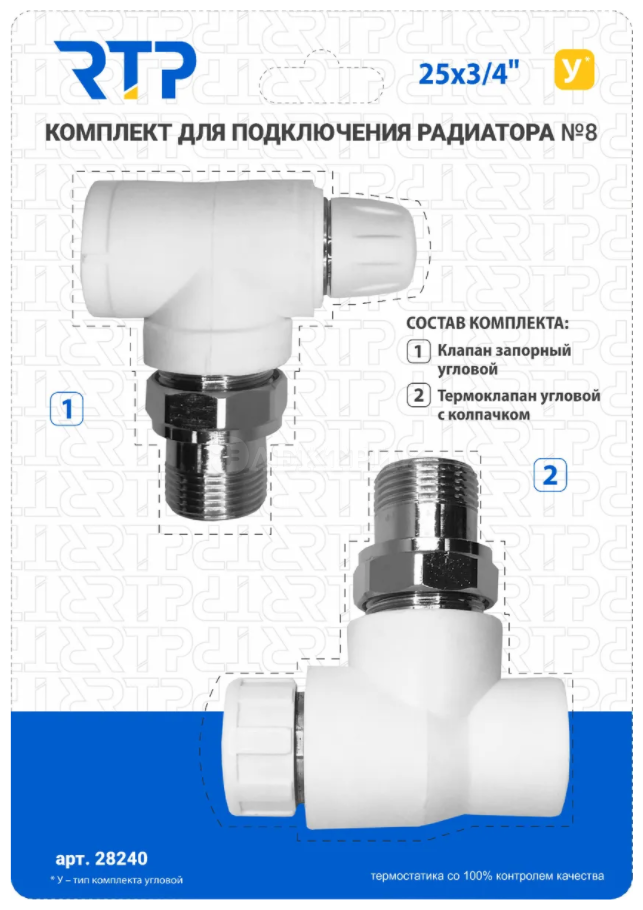 RTP

25x3/4"

У*

КОМПЛЕКТ ДЛЯ ПОДКЛЮЧЕНИЯ РАДИАТОРА №8

СОСТАВ КОМПЛЕКТА:

1 Клапан запорный угловой

2 Термоклапан угловой с колпачком

1

2

арт. 28240

* У – тип комплекта угловой

термостатика со 100% контролем качества