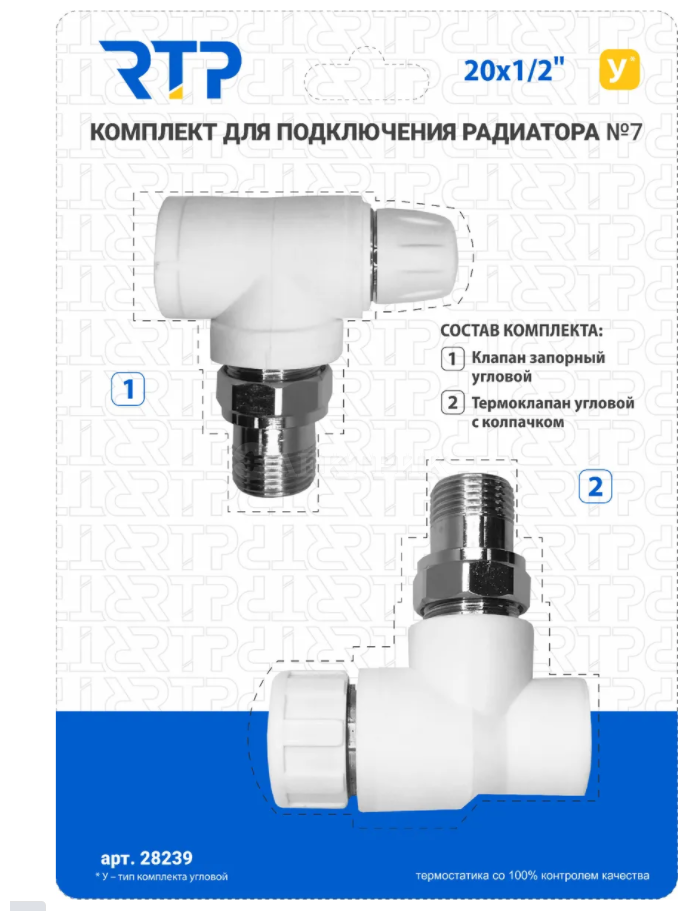 RTP

20x1/2"

У*

КОМПЛЕКТ ДЛЯ ПОДКЛЮЧЕНИЯ РАДИАТОРА №7

СОСТАВ КОМПЛЕКТА:

1 Клапан запорный угловой

2 Термоклапан угловой с колпачком

1

2

арт. 28239

* У – тип комплекта угловой

термостатика со 100% контролем качества